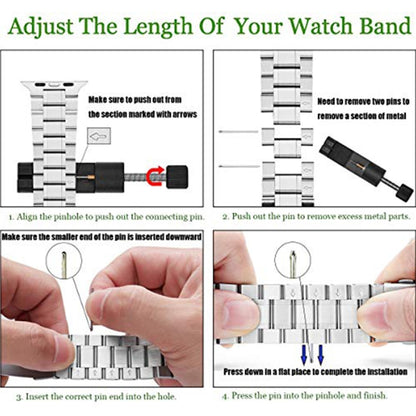 Adjust The Length Of Your Watch Band

Make sure to push out from the section marked with arrows

1. Align the pinhole to push out the connecting pin.

Need to remove two pins to remove a section of metal

2. Push out the pin to remove excess metal parts.

Make sure the smaller end of the pin is inserted downward

3. Insert the correct pin end into the hole.

Press down in a flat place to complete the installation

4. Press the pin into the pinhole and finish.