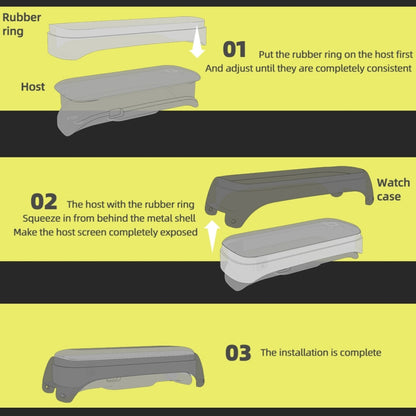 Rubber ring

01 Put the rubber ring on the host first
And adjust until they are completely consistent

Host

02 The host with the rubber ring
Squeeze in from behind the metal shell
Make the host screen completely exposed

Watch case

03 The installation is complete