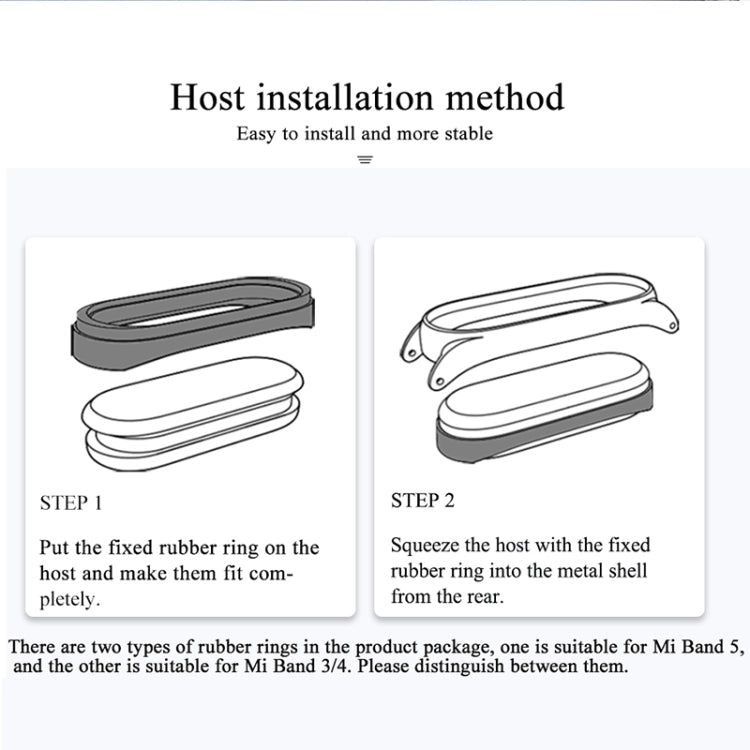 Host installation method

Easy to install and more stable

STEP 1

Put the fixed rubber ring on the host and make them fit completely.

STEP 2

Squeeze the host with the fixed rubber ring into the metal shell from the rear.

There are two types of rubber rings in the product package, one is suitable for Mi Band 5, and the other is suitable for Mi Band 3/4. Please distinguish between them.