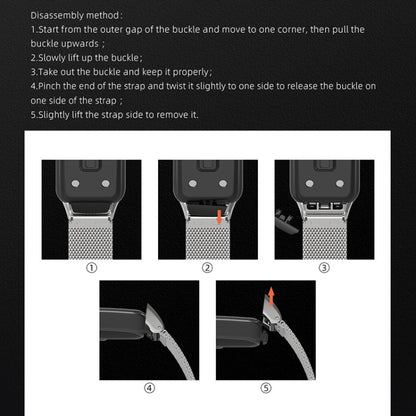 Disassembly method:
1.Start from the outer gap of the buckle and move to one corner, then pull the buckle upwards ;
2.Slowly lift up the buckle;
3.Take out the buckle and keep it properly;
4.Pinch the end of the strap and twist it slightly to one side to release the buckle on one side of the strap ;
5.Slightly lift the strap side to remove it.

①

②

③

④

⑤