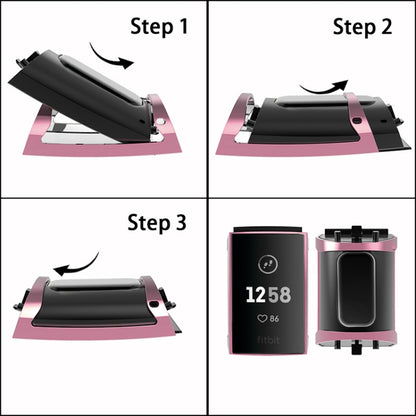 Step 1

Step 2

Step 3

1258

86

fitbit