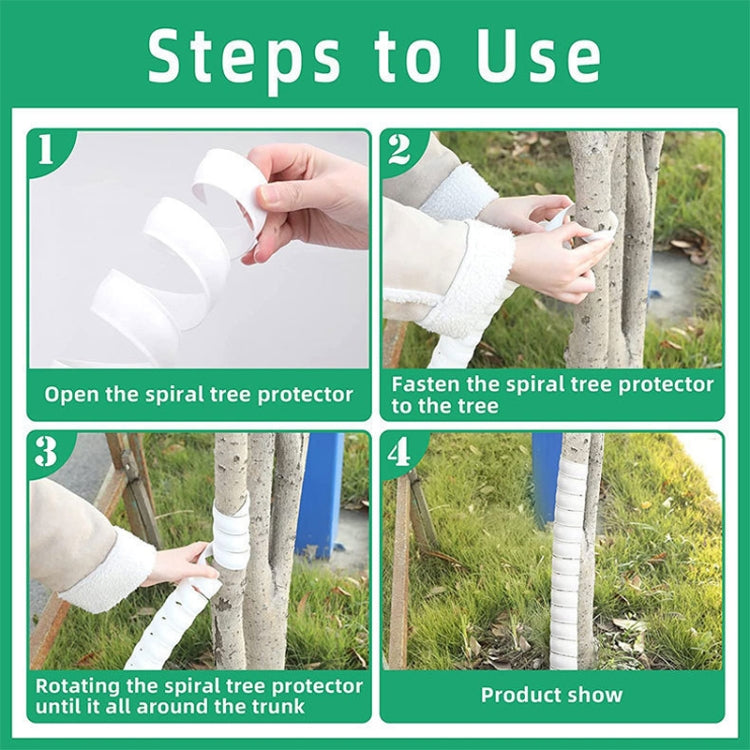 Steps to Use

1

Open the spiral tree protector

2

Fasten the spiral tree protector to the tree

3

Rotating the spiral tree protector until it all around the trunk

4

Product show