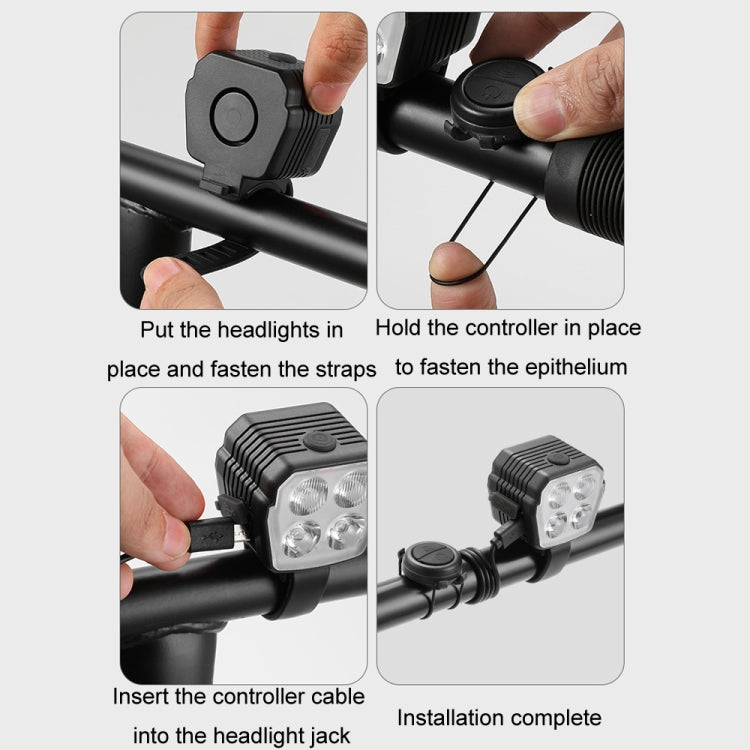 Put the headlights in place and fasten the straps

Hold the controller in place to fasten the epithelium

Insert the controller cable into the headlight jack

Installation complete