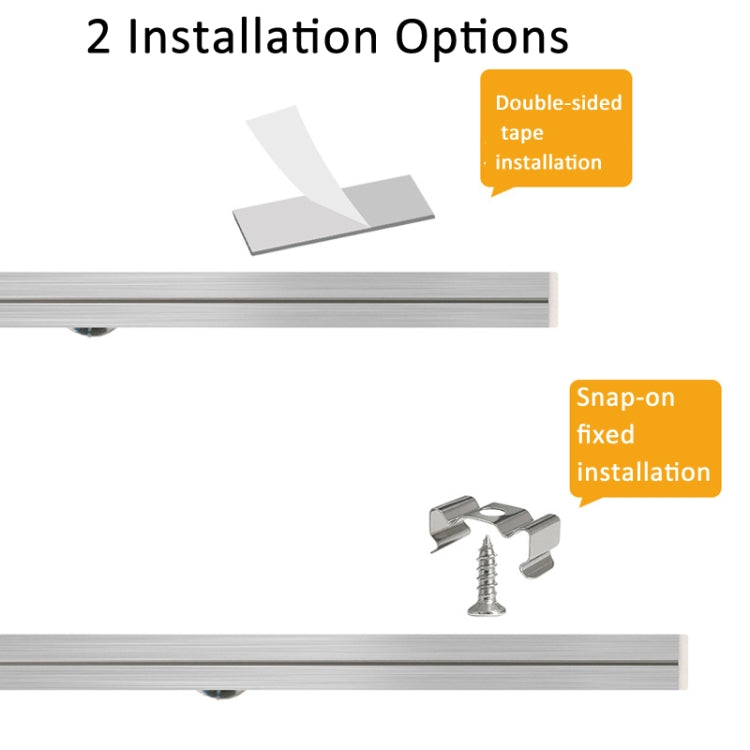 2 Installation Options

Double-sided tape installation

Snap-on fixed installation