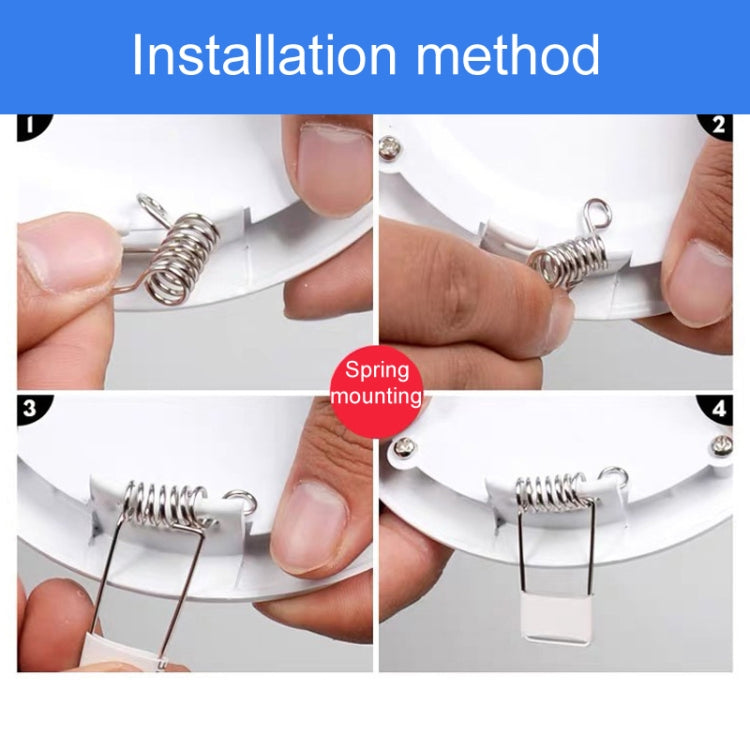 Installation method

1

2

Spring mounting

3

4