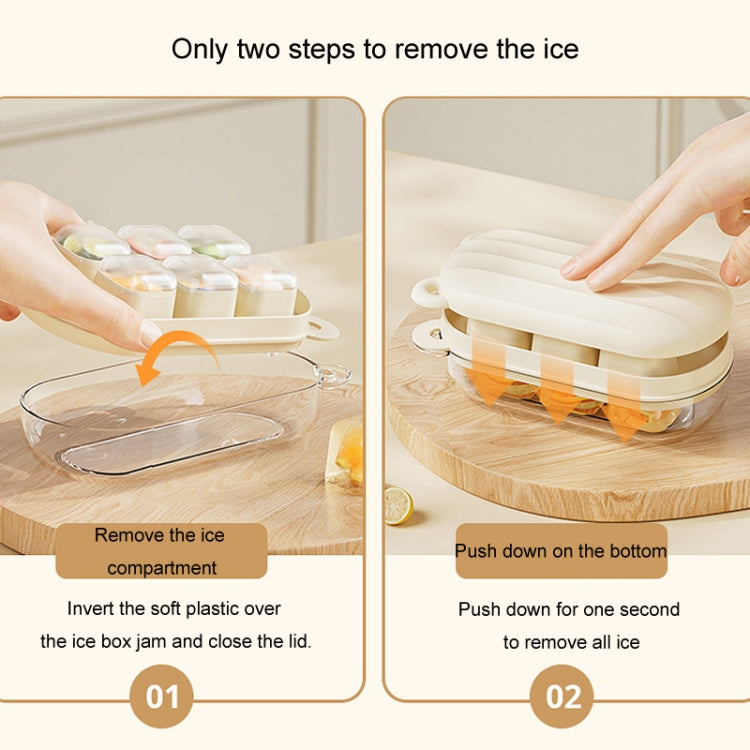 Only two steps to remove the ice

Remove the ice compartment

Invert the soft plastic over the ice box jam and close the lid.

01

Push down on the bottom

Push down for one second to remove all ice

02