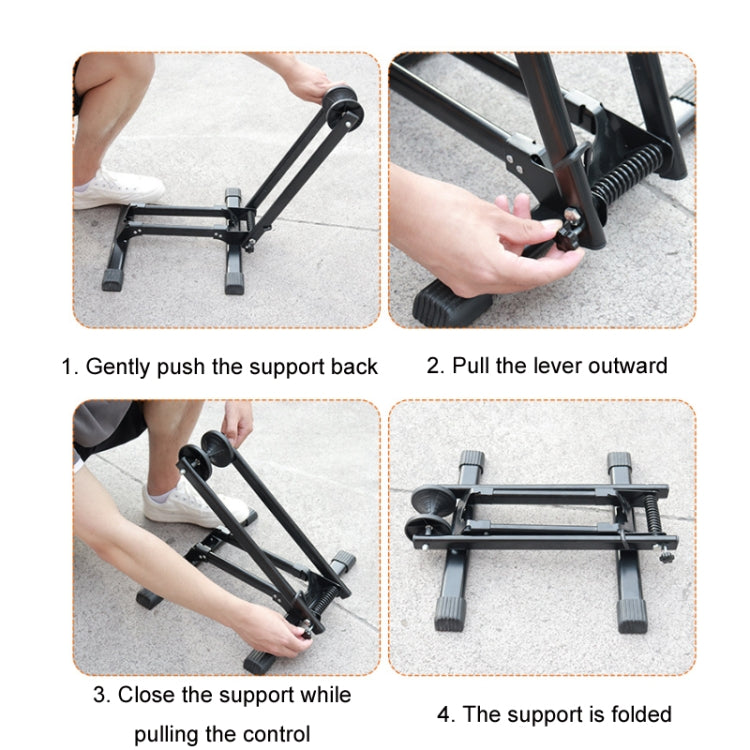 1. Gently push the support back

2. Pull the lever outward

3. Close the support while pulling the control

4. The support is folded