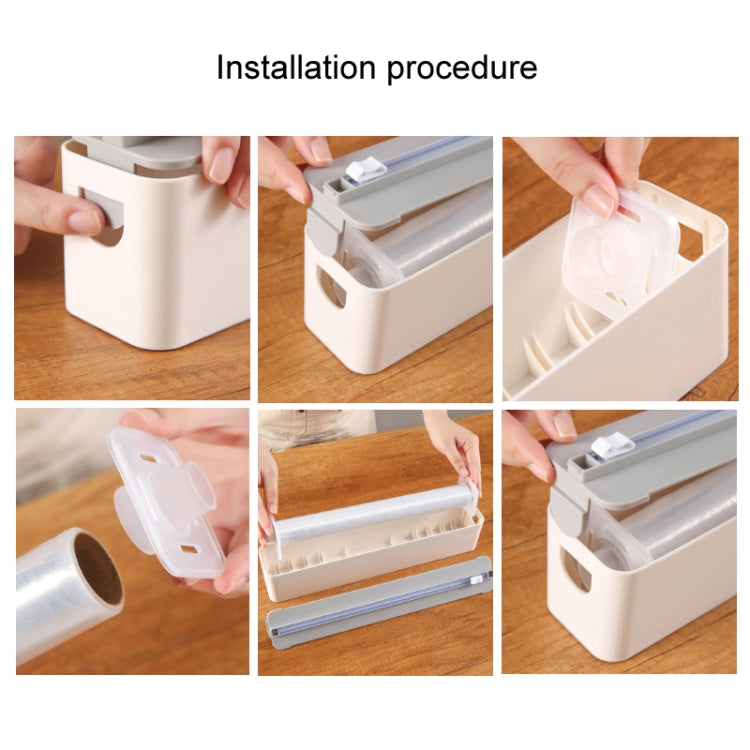 Installation procedure