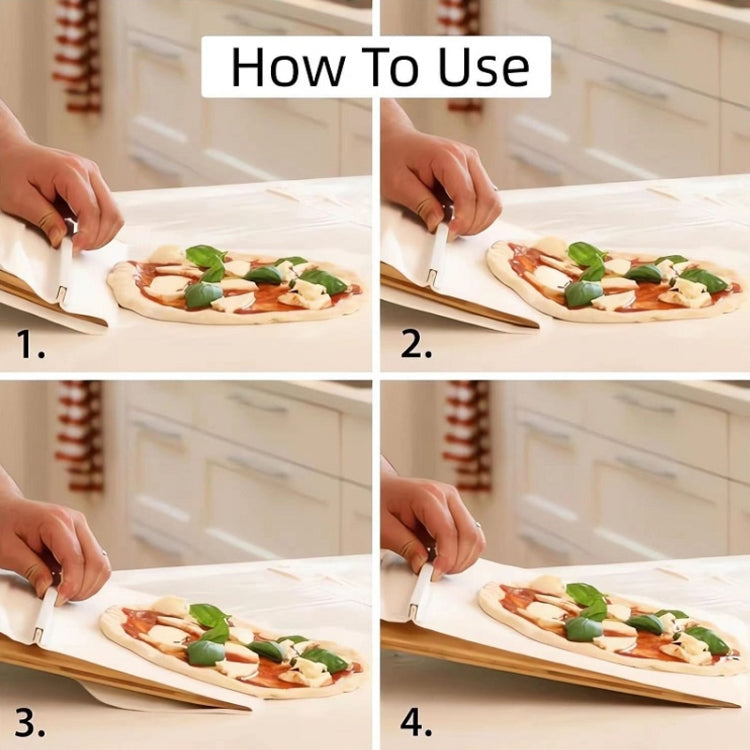 How To Use

1.

2.

3.

4.