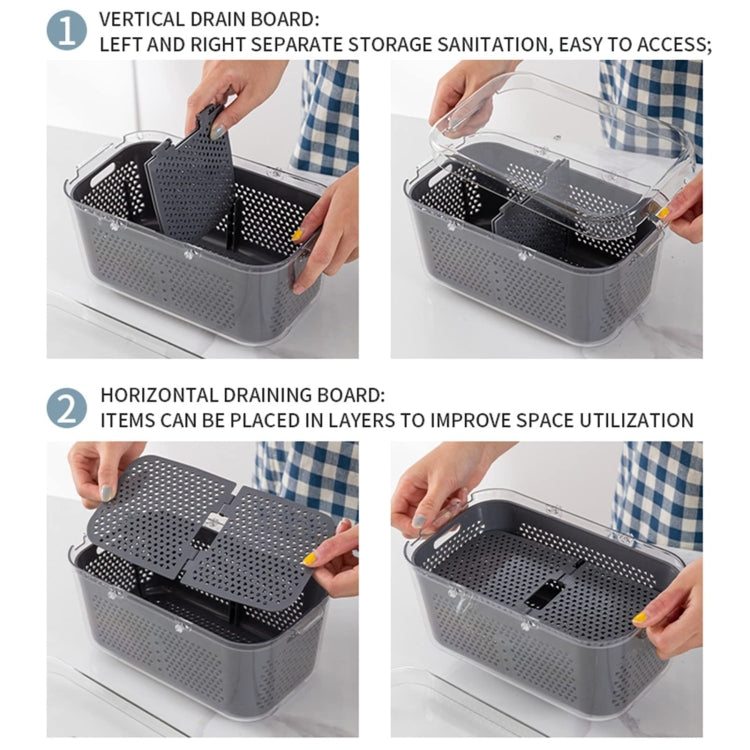 1 VERTICAL DRAIN BOARD:
LEFT AND RIGHT SEPARATE STORAGE SANITATION, EASY TO ACCESS;

2 HORIZONTAL DRAINING BOARD:
ITEMS CAN BE PLACED IN LAYERS TO IMPROVE SPACE UTILIZATION