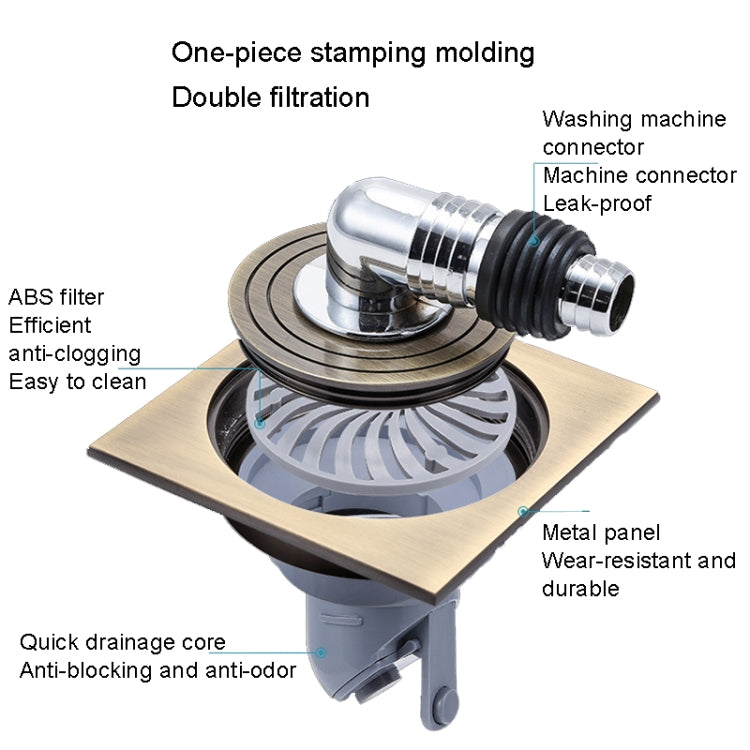 One-piece stamping molding
Double filtration

Washing machine connector
Machine connector
Leak-proof

ABS filter
Efficient anti-clogging
Easy to clean

Metal panel
Wear-resistant and durable

Quick drainage core
Anti-blocking and anti-odor