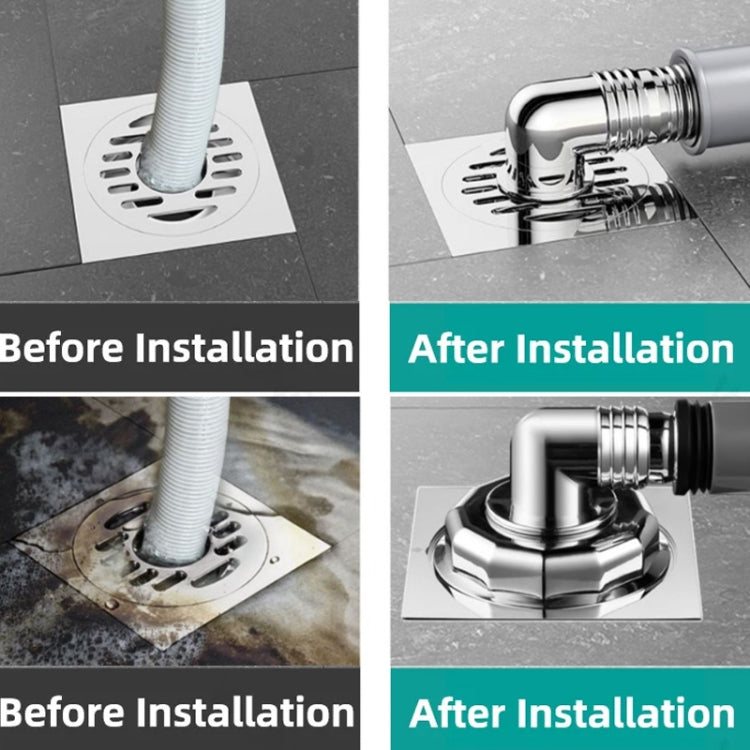 Before Installation

After Installation

Before Installation

After Installation