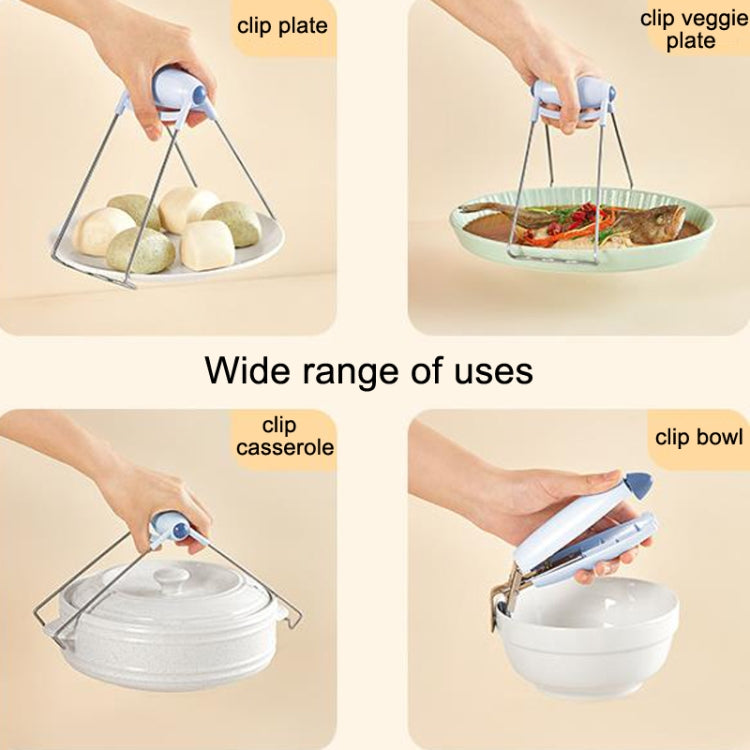 clip plate

clip veggie plate

Wide range of uses

clip casserole

clip bowl