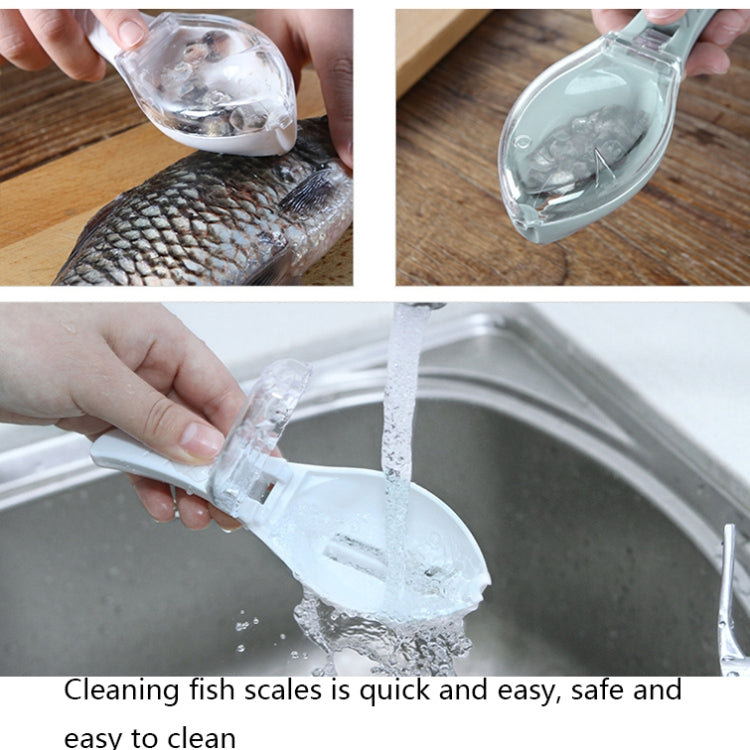 Cleaning fish scales is quick and easy, safe and easy to clean