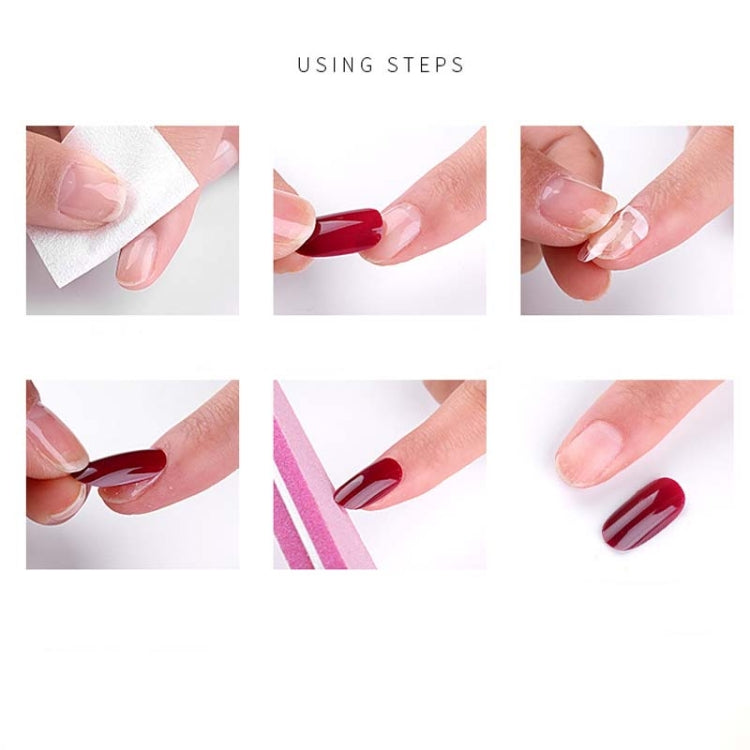 USING STEPS