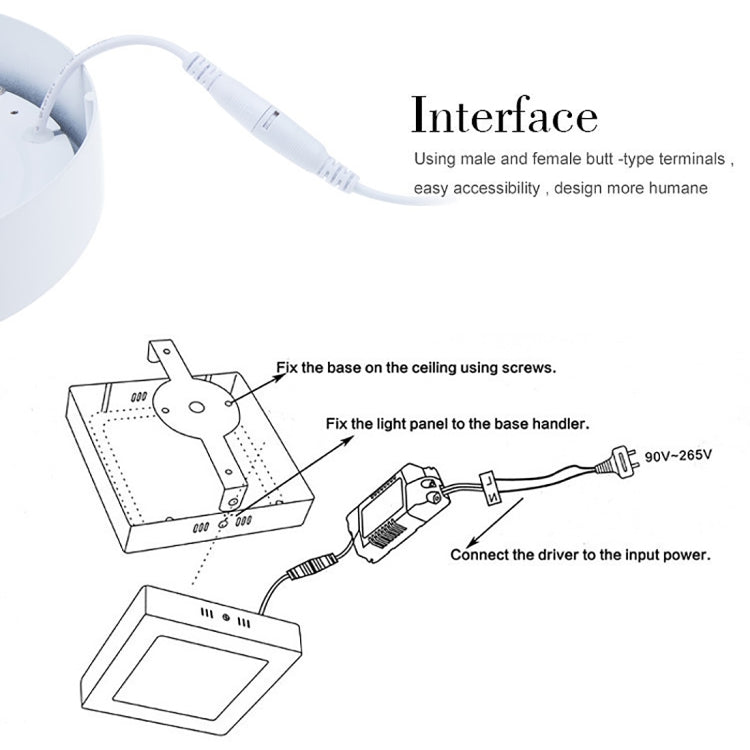 Interface

Using male and female butt -type terminals , easy accessibility , design more humane

Fix the base on the ceiling using screws.

Fix the light panel to the base handler.

90V~265V

L

N

Connect the driver to the input power.