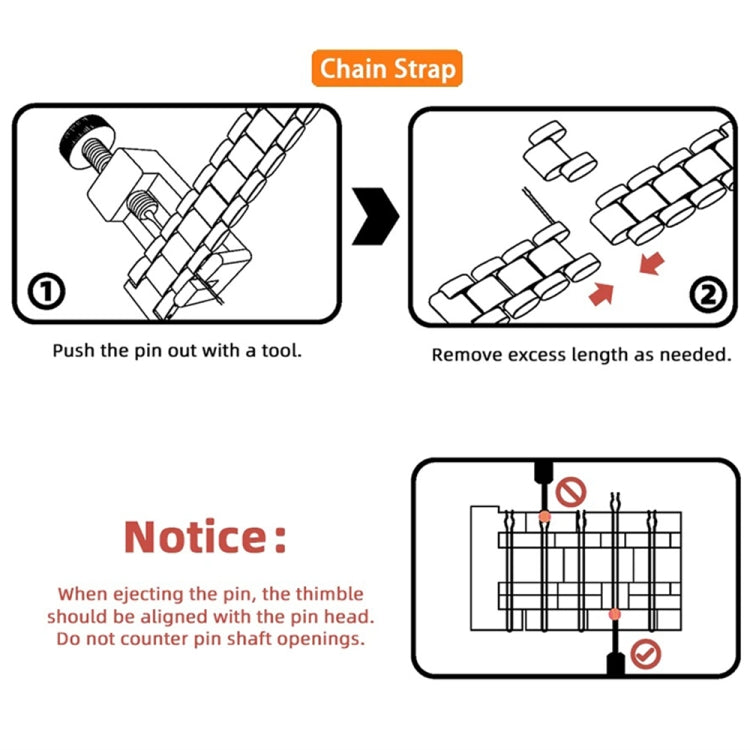 Chain Strap

①

Push the pin out with a tool.

②

Remove excess length as needed.

Notice:

When ejecting the pin, the thimble should be aligned with the pin head. Do not counter pin shaft openings.