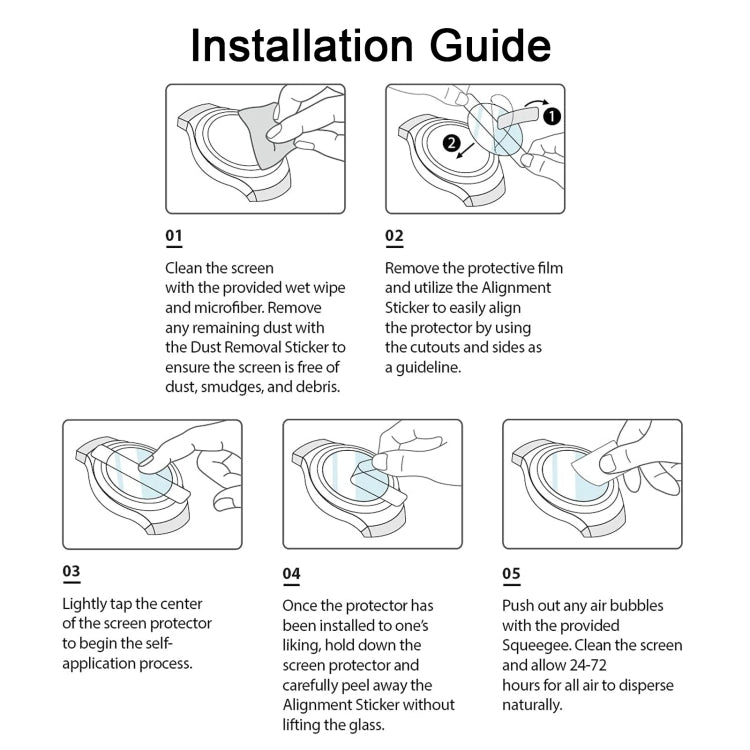 Installation Guide

1

2

01

Clean the screen with the provided wet wipe and microfiber. Remove any remaining dust with the Dust Removal Sticker to ensure the screen is free of dust, smudges, and debris.

02

Remove the protective film and utilize the Alignment Sticker to easily align the protector by using the cutouts and sides as a guideline.

03

Lightly tap the center of the screen protector to begin the self-application process.

04

Once the protector has been installed to one's liking, hold down the screen protector and carefully peel away the Alignment Sticker without lifting the glass.

05

Push out any air bubbles with the provided Squeegee. Clean the screen and allow 24-72 hours for all air to disperse naturally.