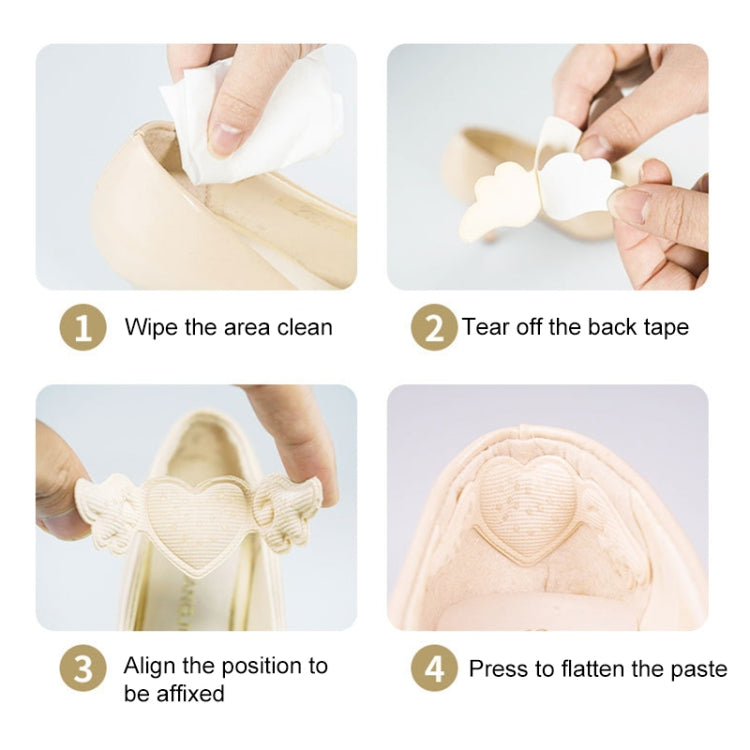 1 Wipe the area clean

2 Tear off the back tape

3 Align the position to be affixed

4 Press to flatten the paste